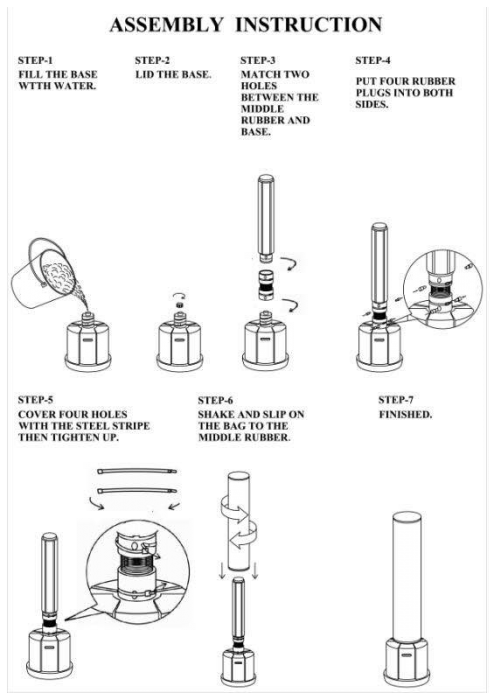 ASSEMBLY INSTRUCTION

STEP-1
FILL THE BASE WTTH WATER.

STEP-2
LID THE BASE.

STEP-3
MATCH TWO HOLES BETWEEN THE MIDDLE RUBBER AND BASE.

STEP-4
PUT FOUR RUBBER PLUGS INTO BOTH SIDES.

STEP-5
COVER FOUR HOLES WITH THE STEEL STRIPE THEN TIGHTEN UP.

STEP-6
SHAKE AND SLIP ON THE BAG TO THE MIDDLE RUBBER.

STEP-7
FINISHED.